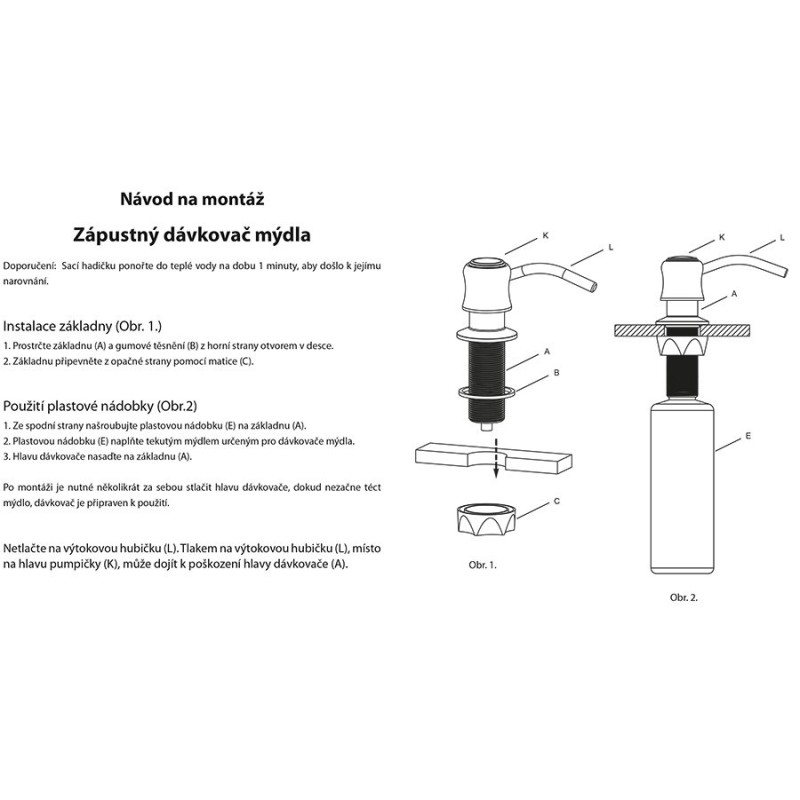 Návod na montáž

Zápustný dávkovač mýdla

Doporučení: Sací hadičku ponořte do teplé vody na dobu 1 minuty, aby došlo k jejímu narovnání.

Instalace základny (Obr. 1.)

1. Prostrčte základnu (A) a gumové těsnění (B) z horní strany otvorem v desce.
2. Základnu připevněte z opačné strany pomocí matice (C).

Použití plastové nádobky (Obr.2)

1. Ze spodní strany našroubujte plastovou nádobku (E) na základnu (A).
2. Plastovou nádobku (E) naplňte tekutým mýdlem určeným pro dávkovače mýdla.
3. Hlavu dávkovače nasaďte na základnu (A).

Po montáži je nutné několikrát za sebou stlačit hlavu dávkovače, dokud nezačne téct mýdlo, dávkovač je připraven k použití.

Netlačte na výtokovou hubičku (L). Tlakem na výtokovou hubičku (L), místo na hlavu pumpičky (K), může dojít k poškození hlavy dávkovače (A).

K
L
A
B
C
Obr. 1.

K
L
A
E
Obr. 2.